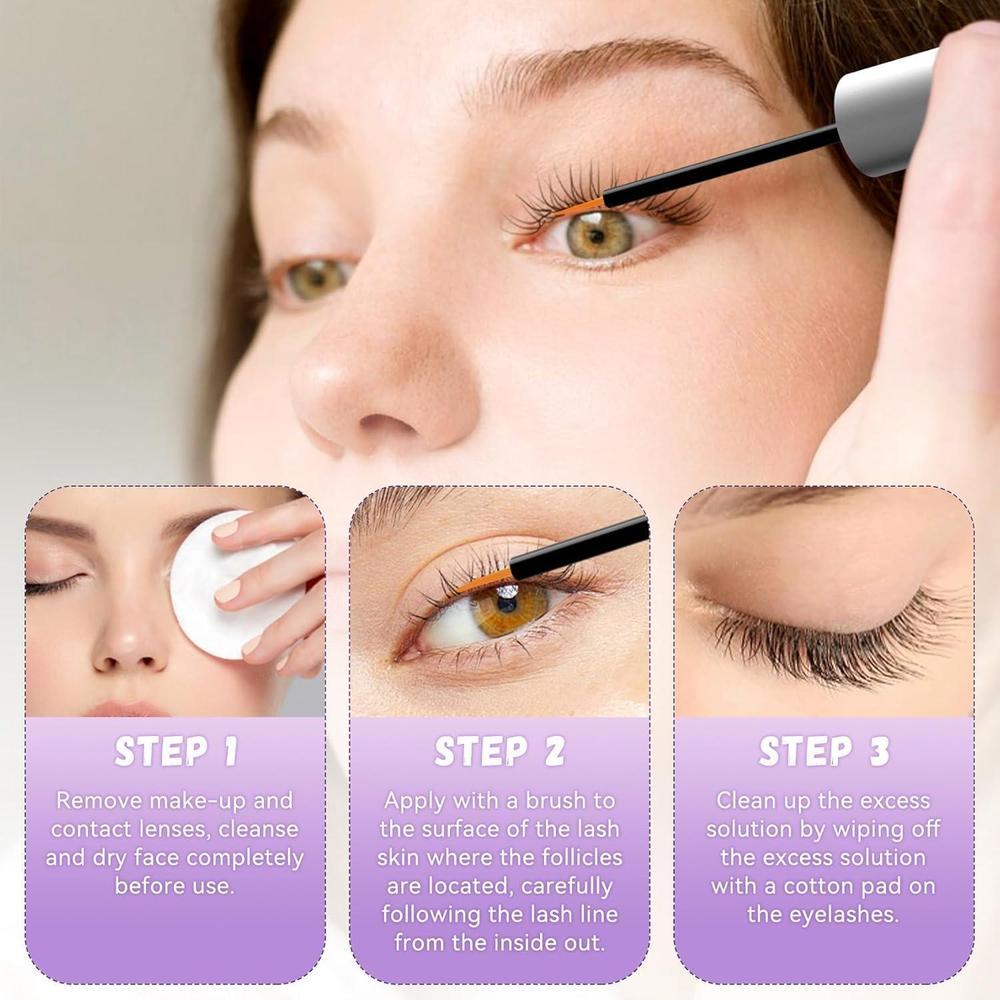 STEP 1

Remove make-up and contact lenses, cleanse and dry face completely before use.

STEP 2

Apply with a brush to the surface of the lash skin where the follicles are located, carefully following the lash line from the inside out.

STEP 3

Clean up the excess solution by wiping off the excess solution with a cotton pad on the eyelashes.