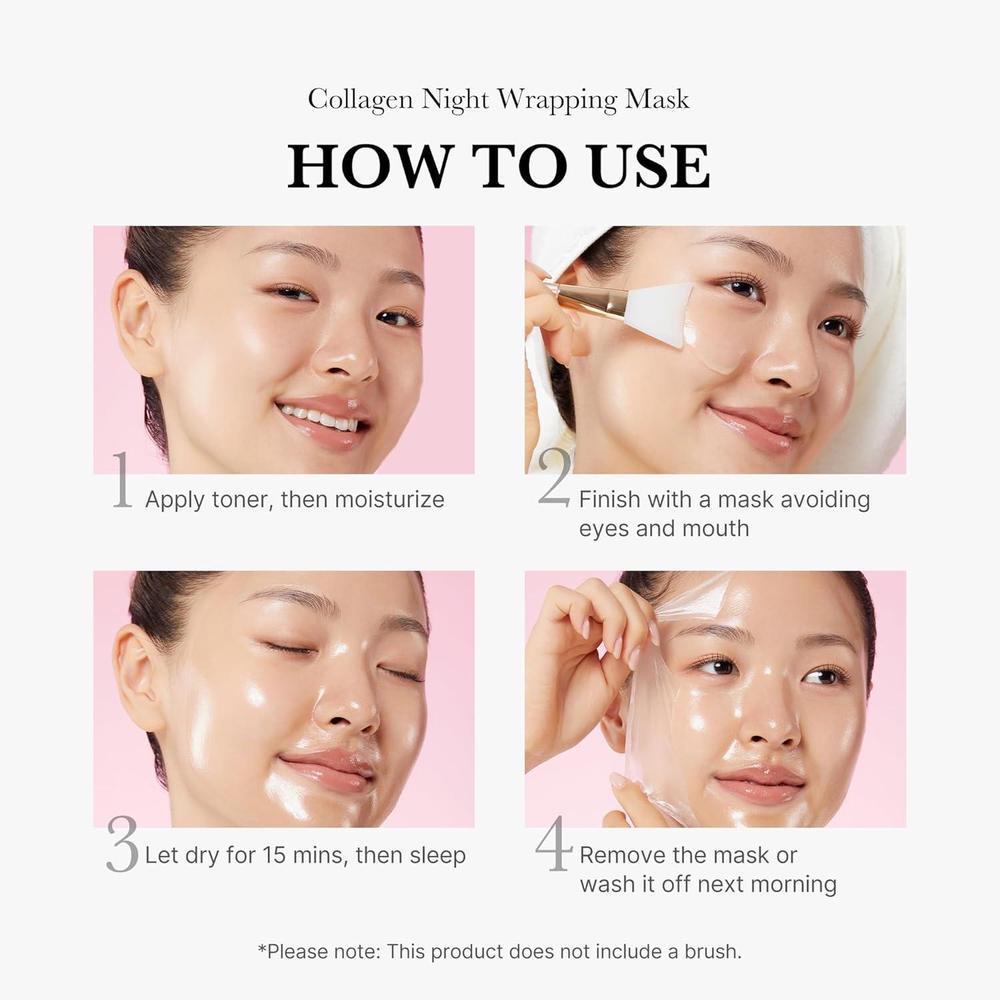 Collagen Night Wrapping Mask

HOW TO USE

1 Apply toner, then moisturize

2 Finish with a mask avoiding eyes and mouth

3 Let dry for 15 mins, then sleep

4 Remove the mask or wash it off next morning

*Please note: This product does not include a brush.