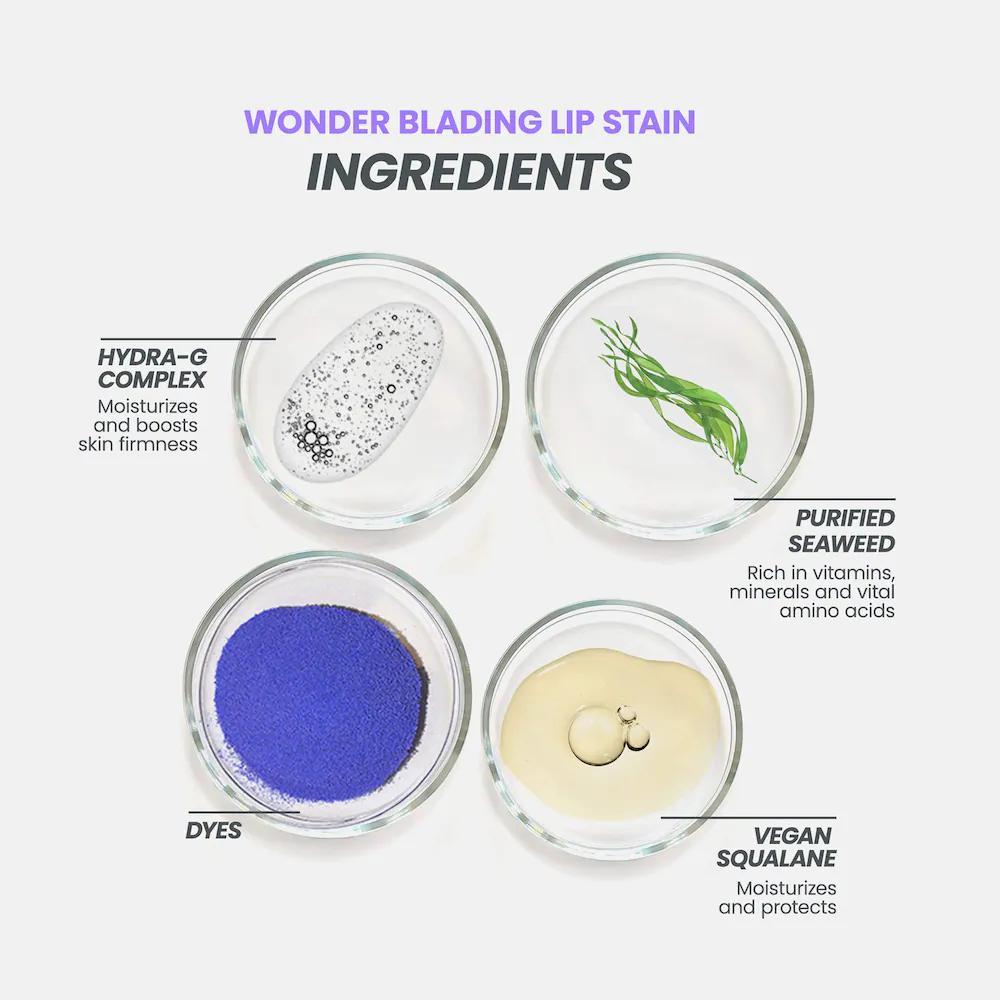 WONDER BLADING LIP STAIN
INGREDIENTS

HYDRA-G COMPLEX
Moisturizes and boosts skin firmness

PURIFIED SEAWEED
Rich in vitamins, minerals and vital amino acids

DYES

VEGAN SQUALANE
Moisturizes and protects