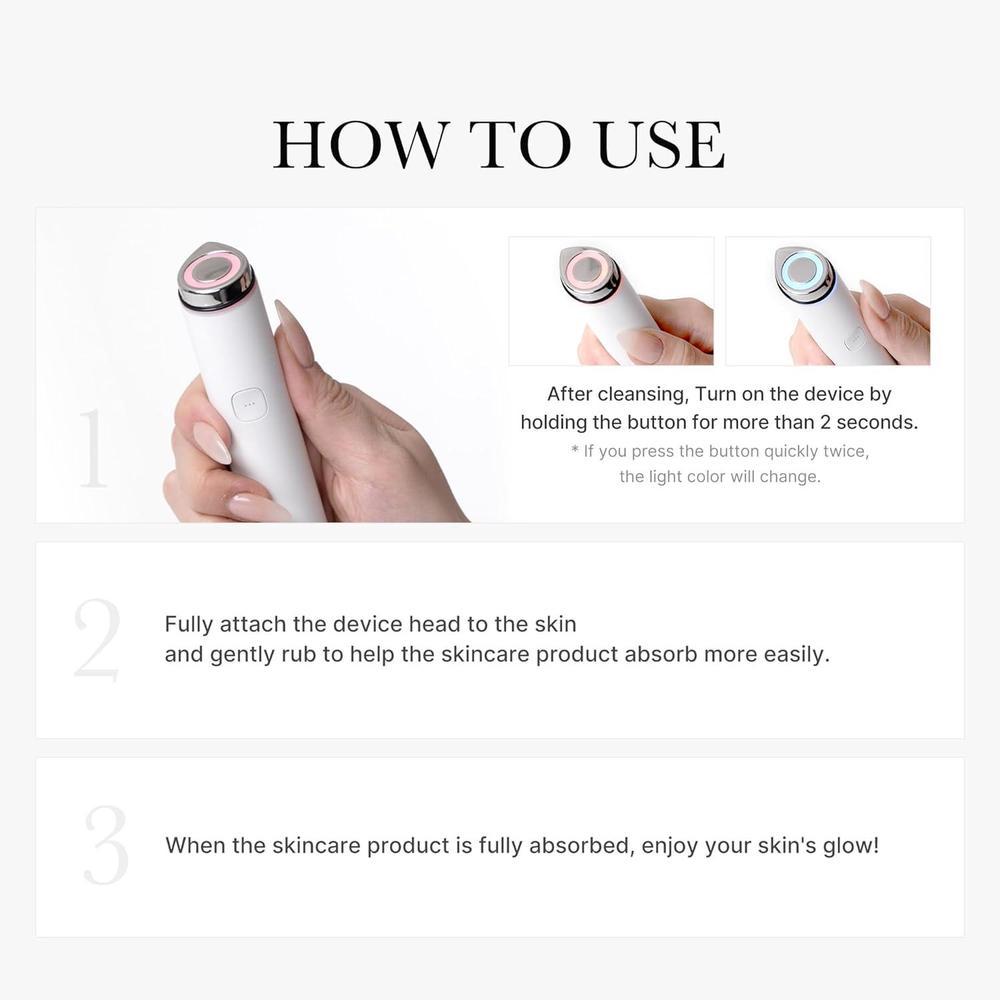 HOW TO USE

1

After cleansing, Turn on the device by holding the button for more than 2 seconds.
* If you press the button quickly twice, the light color will change.

2

Fully attach the device head to the skin
and gently rub to help the skincare product absorb more easily.

3

When the skincare product is fully absorbed, enjoy your skin's glow!