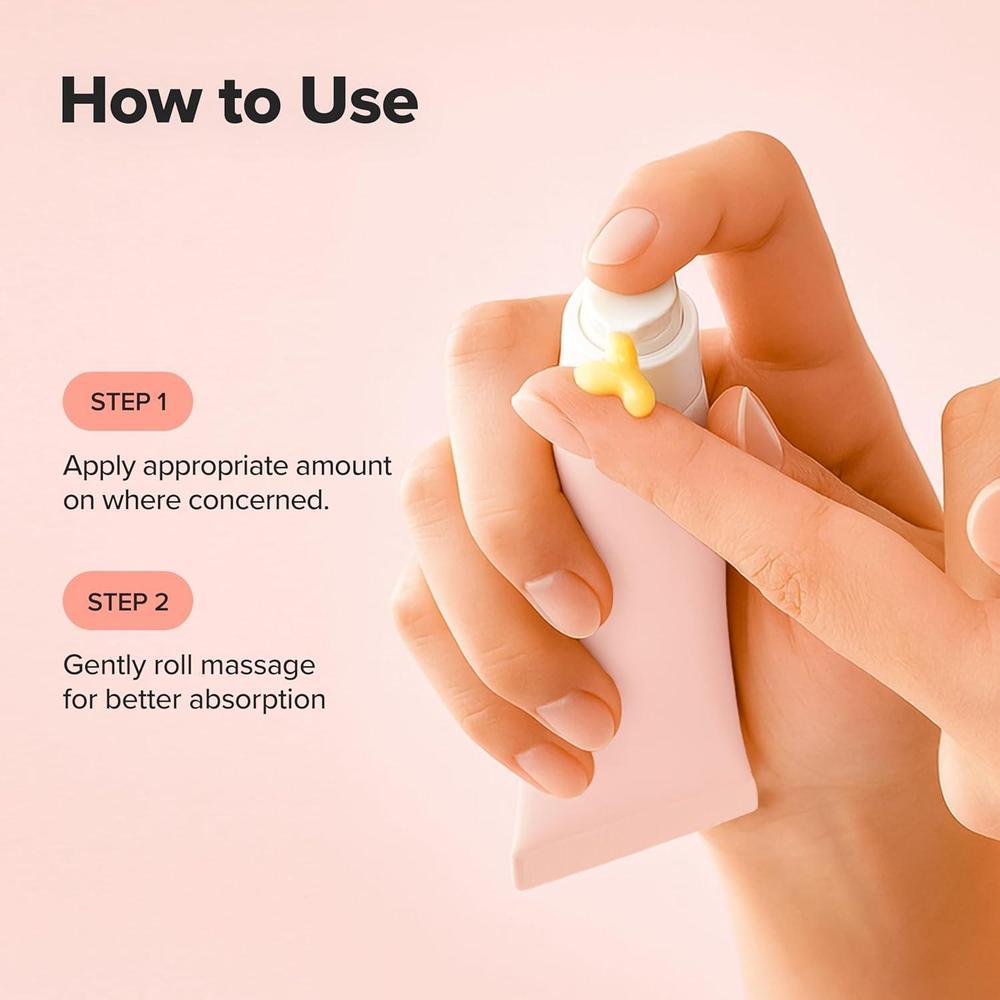 How to Use

STEP 1

Apply appropriate amount on where concerned.

STEP 2

Gently roll massage for better absorption