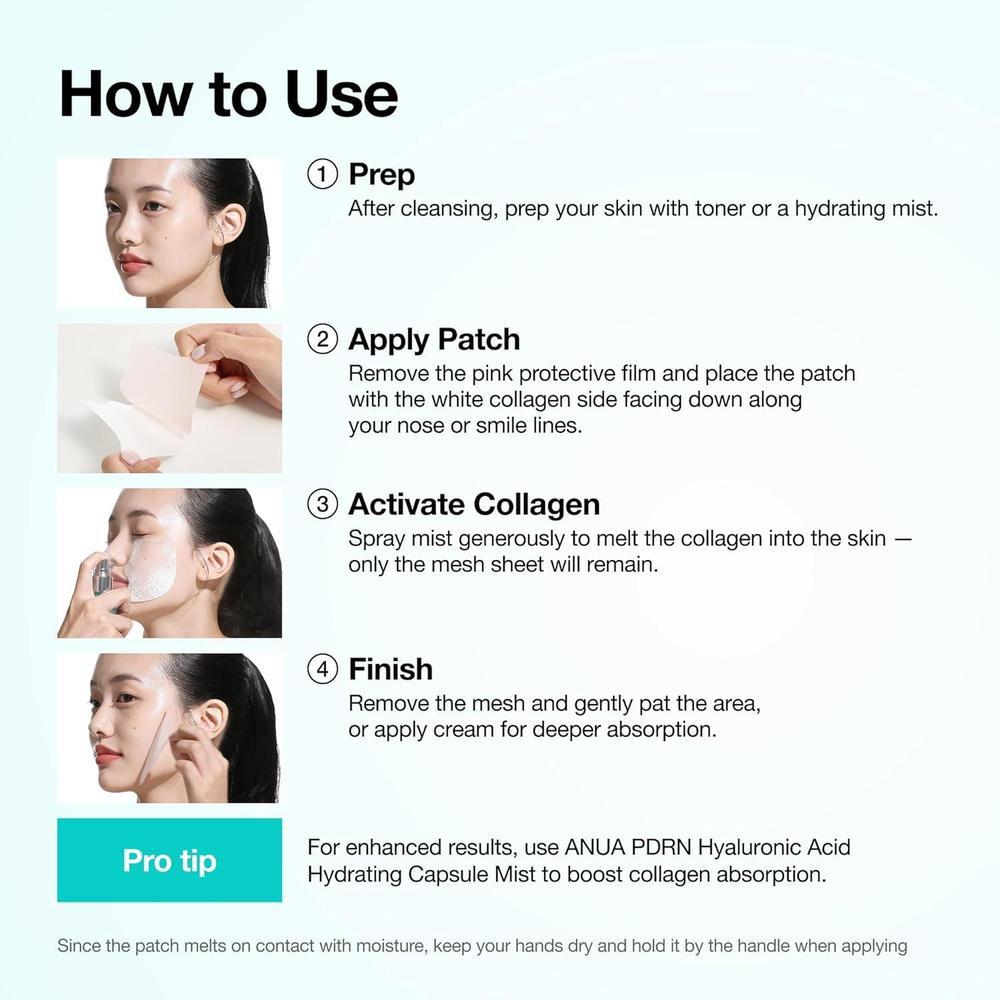 How to Use

① Prep
After cleansing, prep your skin with toner or a hydrating mist.

② Apply Patch
Remove the pink protective film and place the patch with the white collagen side facing down along your nose or smile lines.

③ Activate Collagen
Spray mist generously to melt the collagen into the skin — only the mesh sheet will remain.

④ Finish
Remove the mesh and gently pat the area, or apply cream for deeper absorption.

Pro tip

For enhanced results, use ANUA PDRN Hyaluronic Acid Hydrating Capsule Mist to boost collagen absorption.

Since the patch melts on contact with moisture, keep your hands dry and hold it by the handle when applying