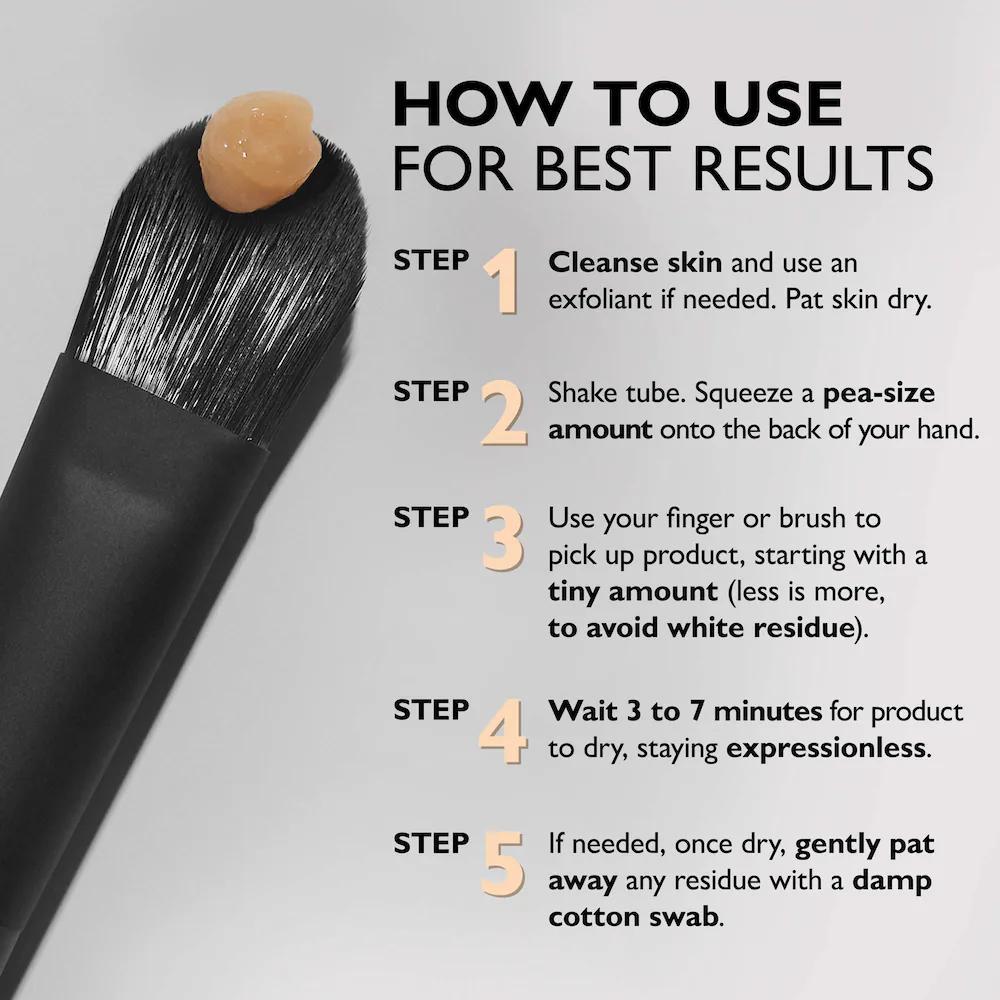 HOW TO USE
FOR BEST RESULTS

STEP 1 Cleanse skin and use an exfoliant if needed. Pat skin dry.

STEP 2 Shake tube. Squeeze a pea-size amount onto the back of your hand.

STEP 3 Use your finger or brush to pick up product, starting with a tiny amount (less is more, to avoid white residue).

STEP 4 Wait 3 to 7 minutes for product to dry, staying expressionless.

STEP 5 If needed, once dry, gently pat away any residue with a damp cotton swab.